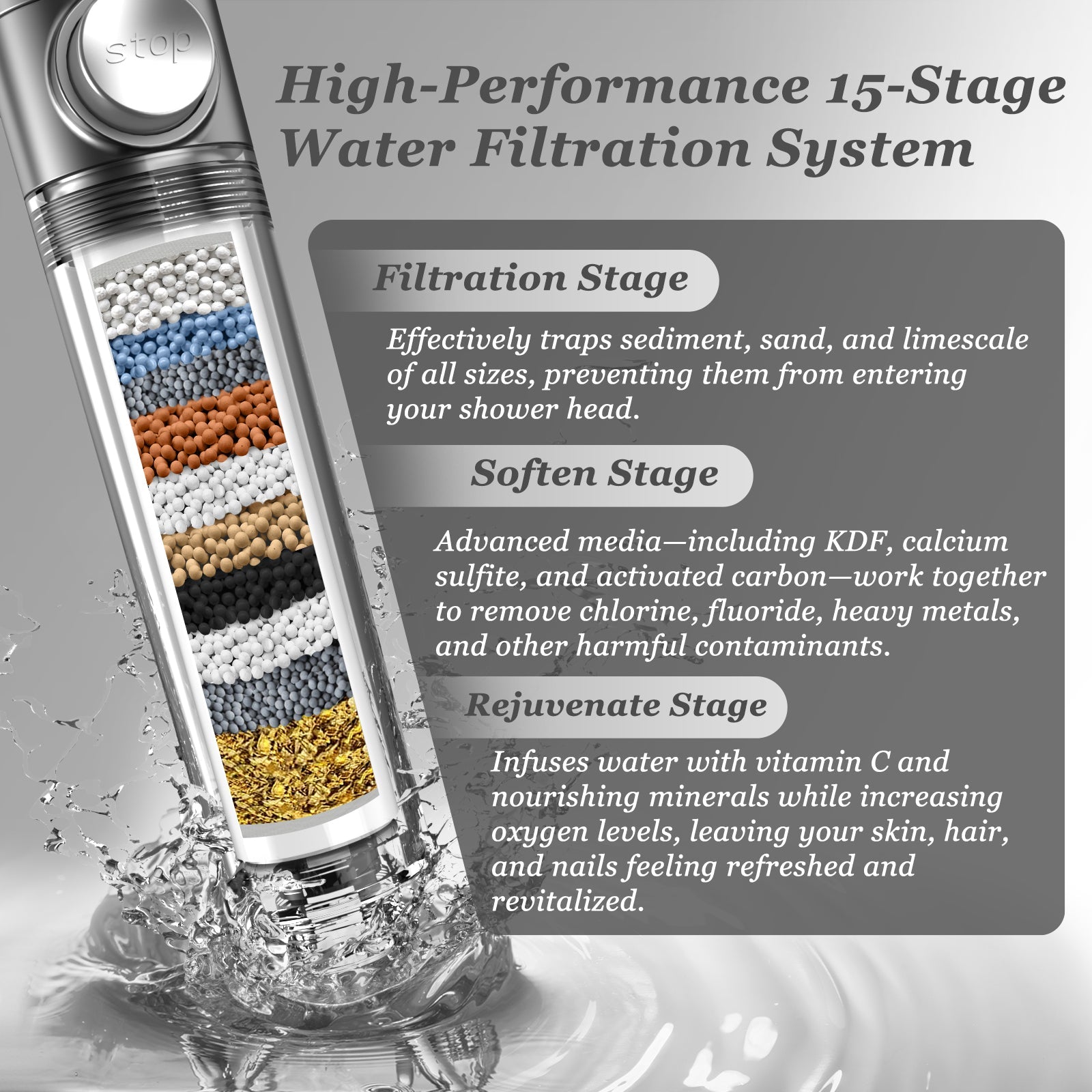 stop

High-Performance 15-Stage Water Filtration System

Filtration Stage

Effectively traps sediment, sand, and limescale of all sizes, preventing them from entering your shower head.

Soften Stage

Advanced media—including KDF, calcium sulfite, and activated carbon—work together to remove chlorine, fluoride, heavy metals, and other harmful contaminants.

Rejuvenate Stage

Infuses water with vitamin C and nourishing minerals while increasing oxygen levels, leaving your skin, hair, and nails feeling refreshed and revitalized.