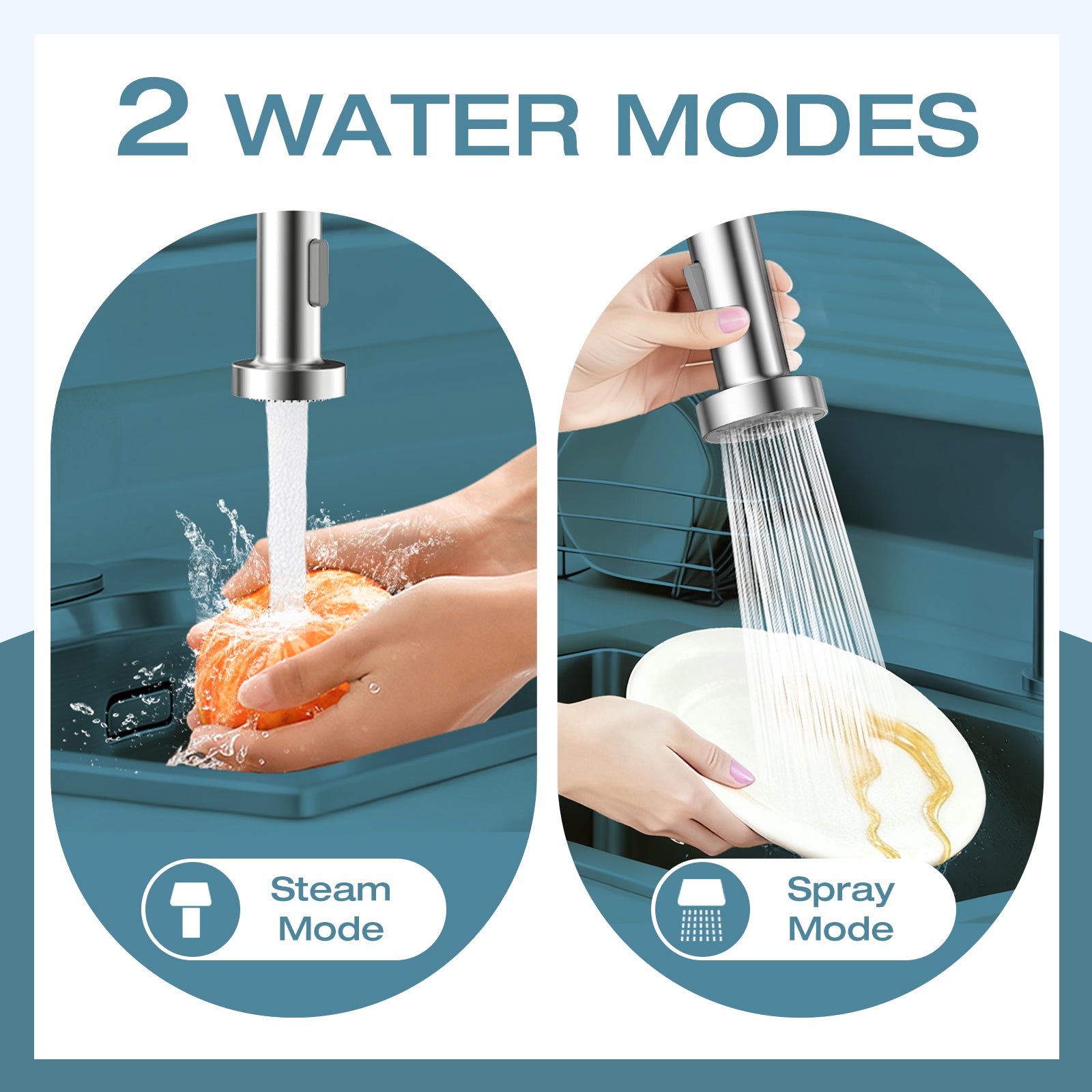 2 WATER MODES

Steam Mode

Spray Mode