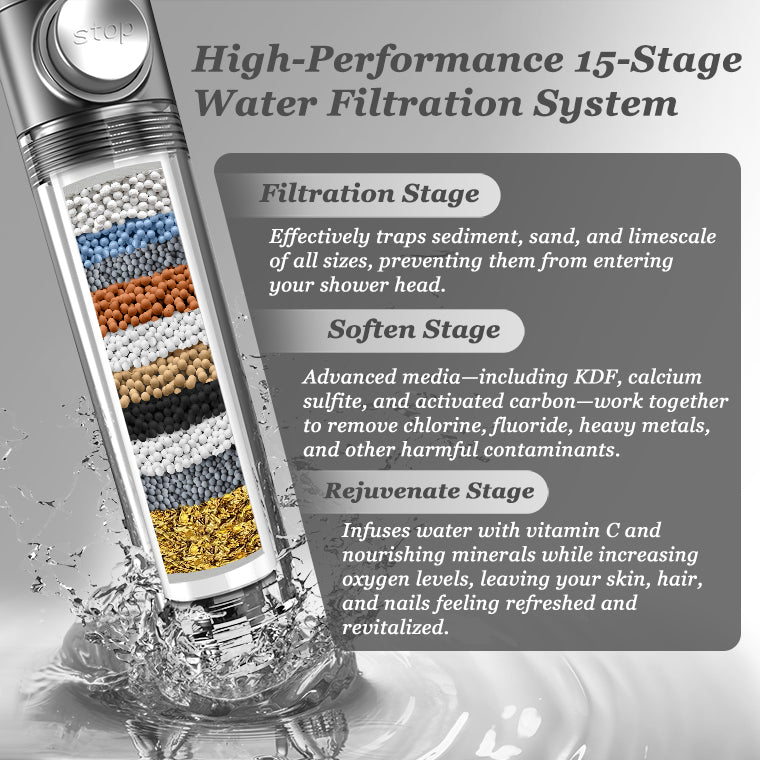 stop

High-Performance 15-Stage Water Filtration System

Filtration Stage

Effectively traps sediment, sand, and limescale of all sizes, preventing them from entering your shower head.

Soften Stage

Advanced media—including KDF, calcium sulfite, and activated carbon—work together to remove chlorine, fluoride, heavy metals, and other harmful contaminants.

Rejuvenate Stage

Infuses water with vitamin C and nourishing minerals while increasing oxygen levels, leaving your skin, hair, and nails feeling refreshed and revitalized.