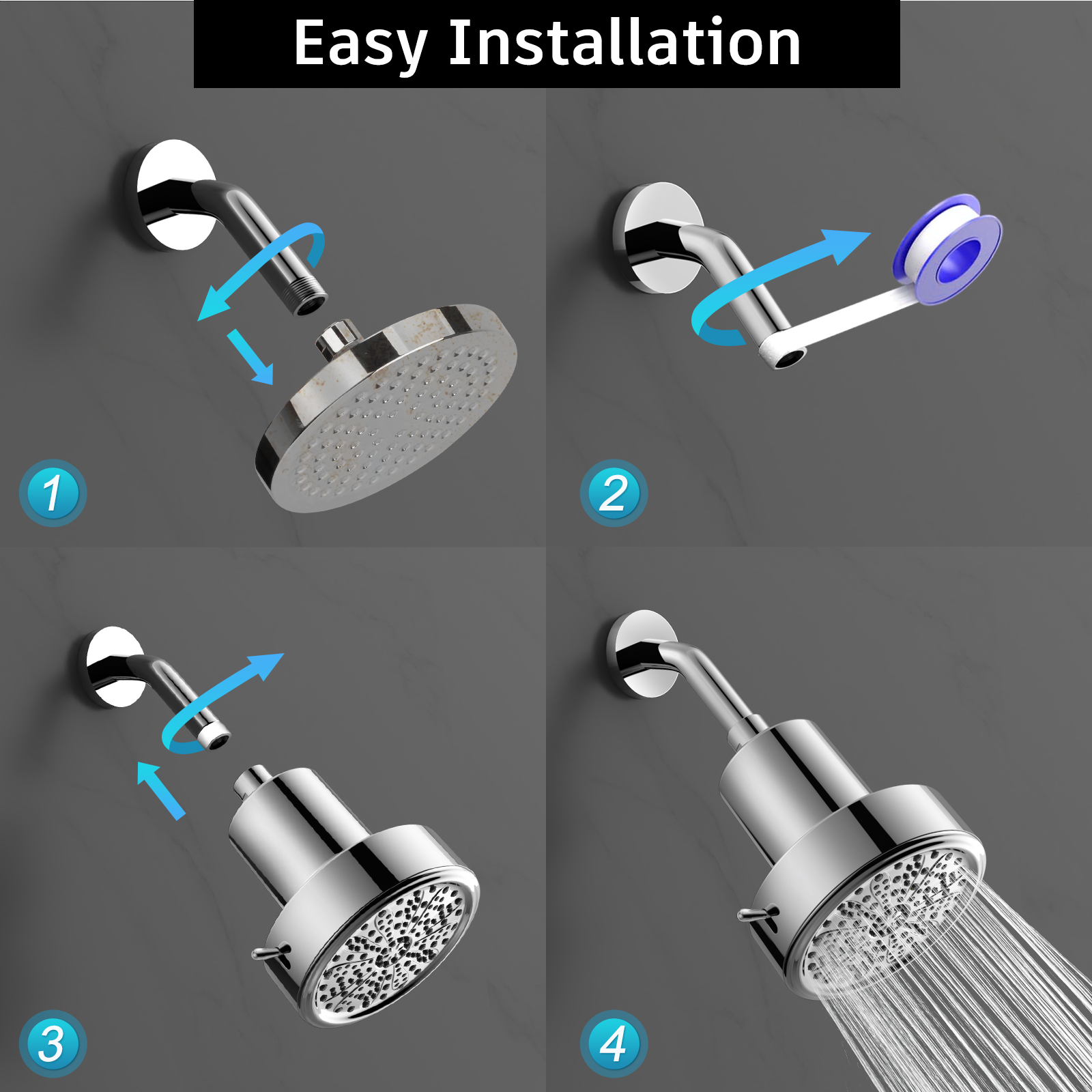 Easy Installation

1

2

3

4