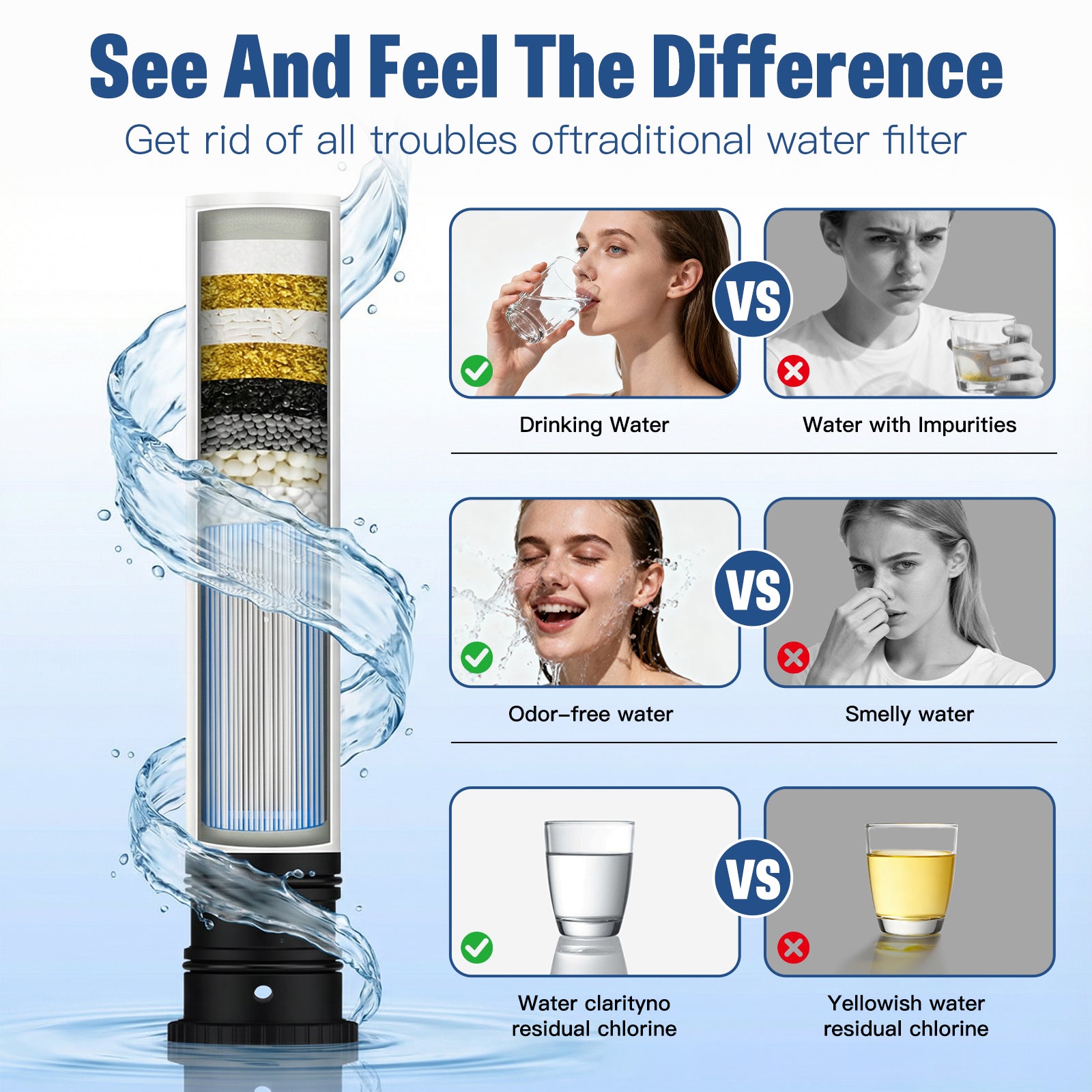 See And Feel The Difference

Get rid of all troubles oftraditional water filter

VS

Drinking Water

Water with Impurities

VS

Odor-free water

Smelly water

VS

Water clarityno residual chlorine

Yellowish water residual chlorine