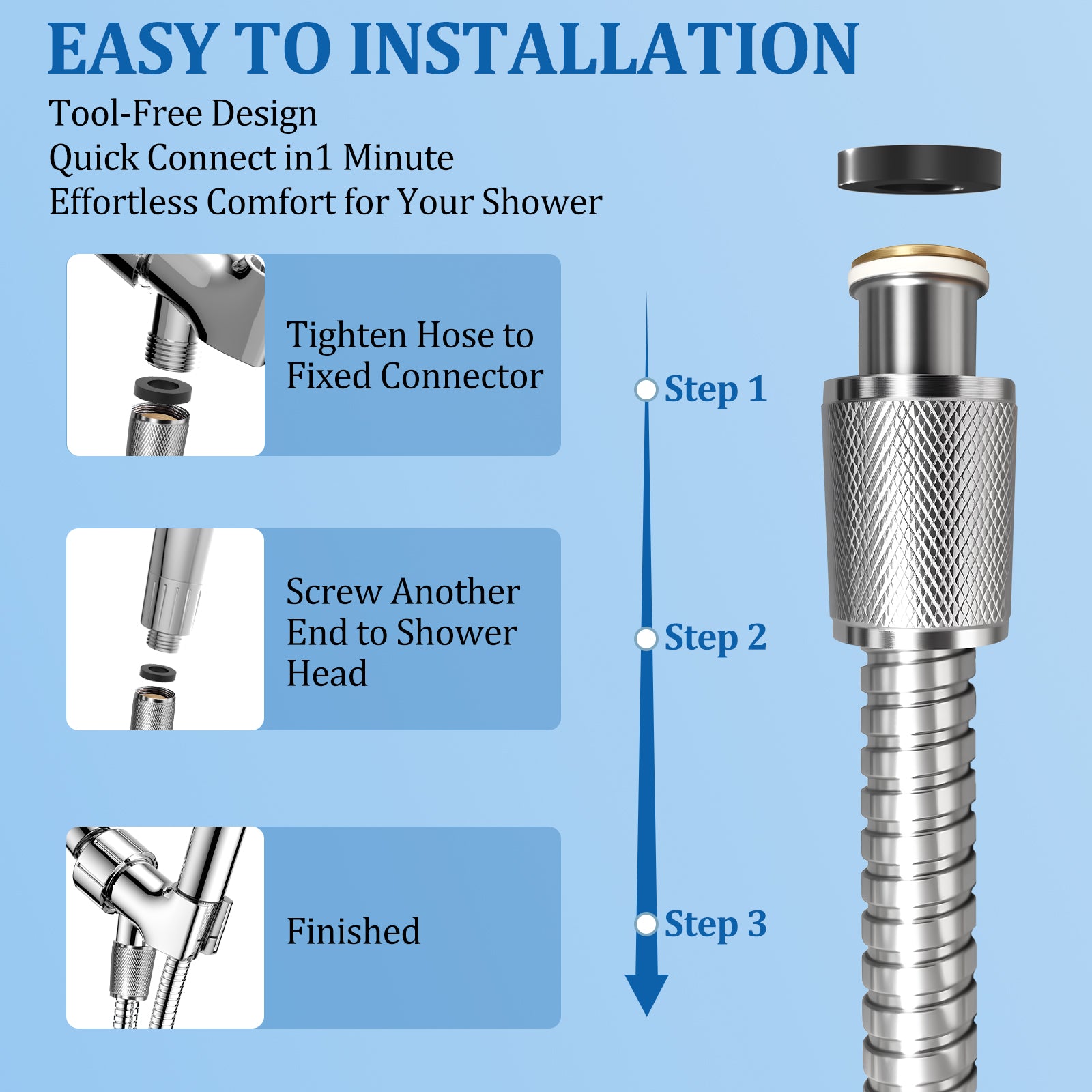 EASY TO INSTALLATION

Tool-Free Design
Quick Connect in1 Minute
Effortless Comfort for Your Shower

Tighten Hose to Fixed Connector

Step 1

Screw Another End to Shower Head

Step 2

Finished

Step 3