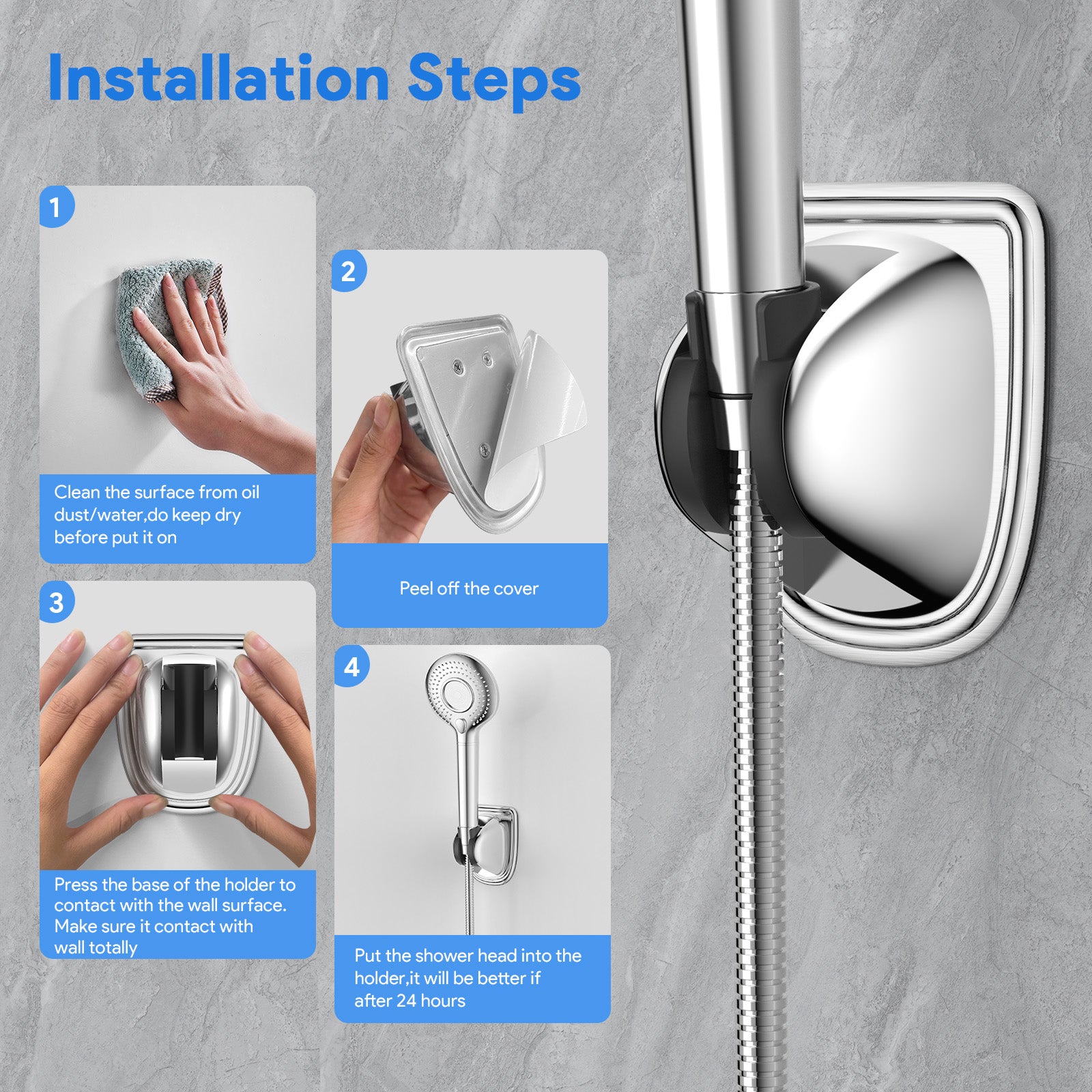 Installation Steps

1

Clean the surface from oil dust/water,do keep dry before put it on

2

Peel off the cover

3

Press the base of the holder to contact with the wall surface. Make sure it contact with wall totally

4

Put the shower head into the holder,it will be better if after 24 hours