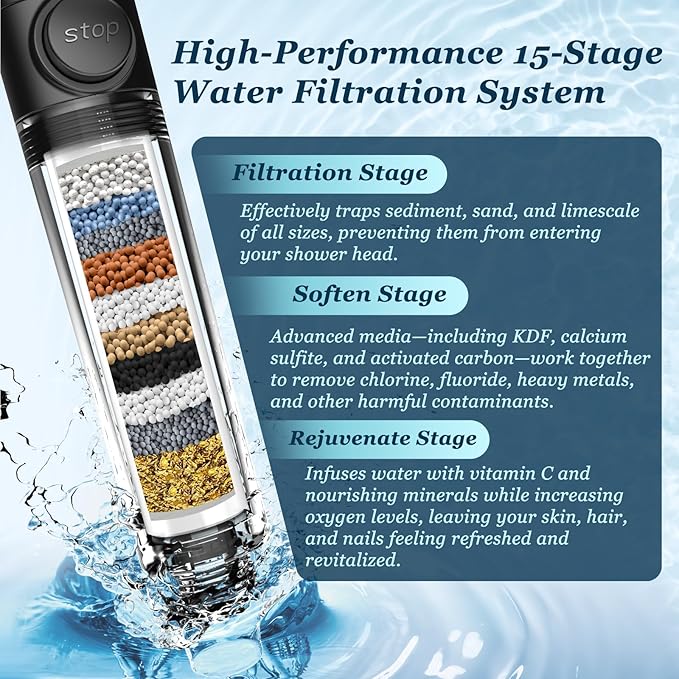 stop

High-Performance 15-Stage Water Filtration System

Filtration Stage

Effectively traps sediment, sand, and limescale of all sizes, preventing them from entering your shower head.

Soften Stage

Advanced media—including KDF, calcium sulfite, and activated carbon—work together to remove chlorine, fluoride, heavy metals, and other harmful contaminants.

Rejuvenate Stage

Infuses water with vitamin C and nourishing minerals while increasing oxygen levels, leaving your skin, hair, and nails feeling refreshed and revitalized.