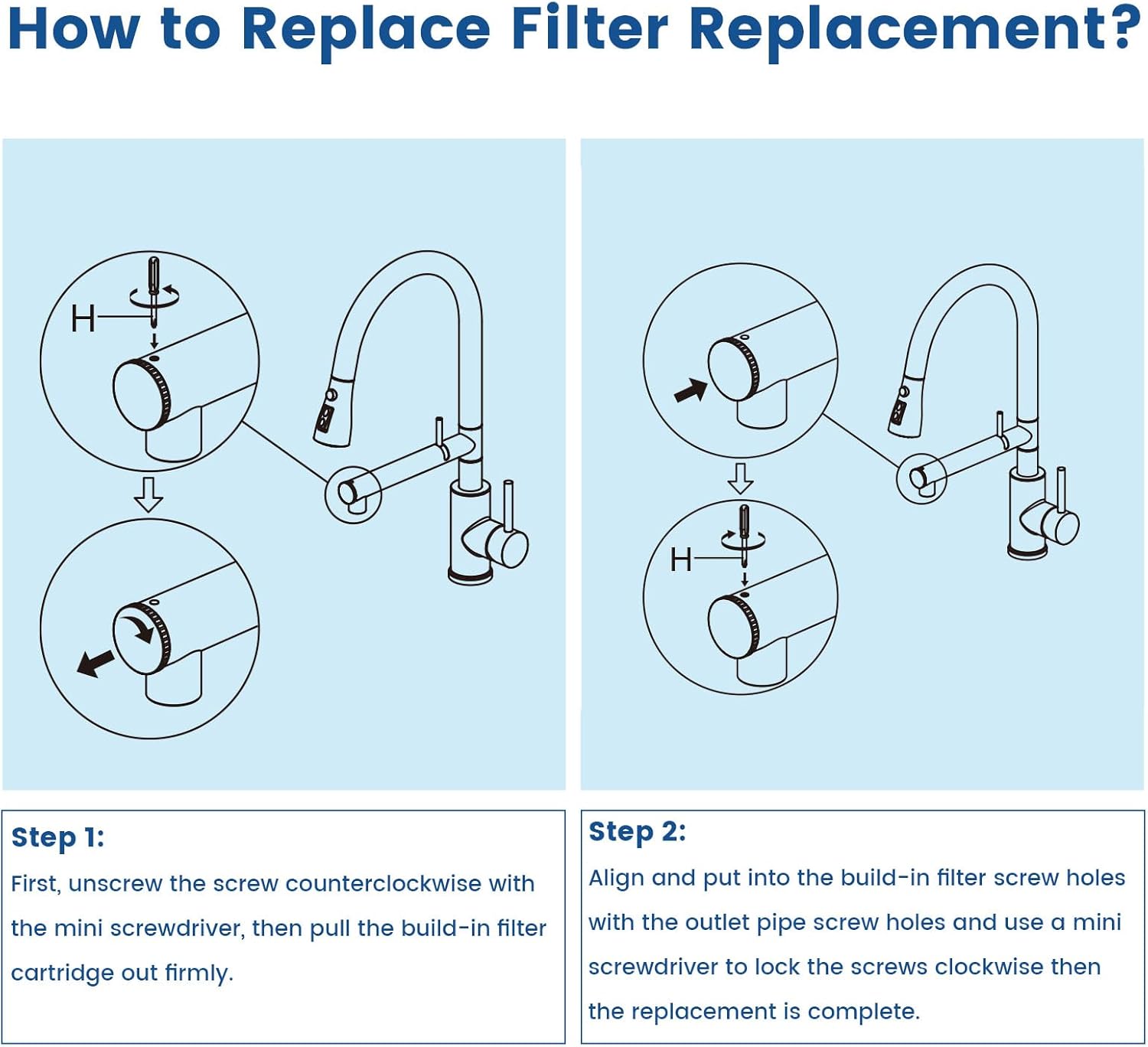 How to Replace Filter Replacement?

H

H

Step 1:
First, unscrew the screw counterclockwise with the mini screwdriver, then pull the build-in filter cartridge out firmly.

Step 2:
Align and put into the build-in filter screw holes with the outlet pipe screw holes and use a mini screwdriver to lock the screws clockwise then the replacement is complete.