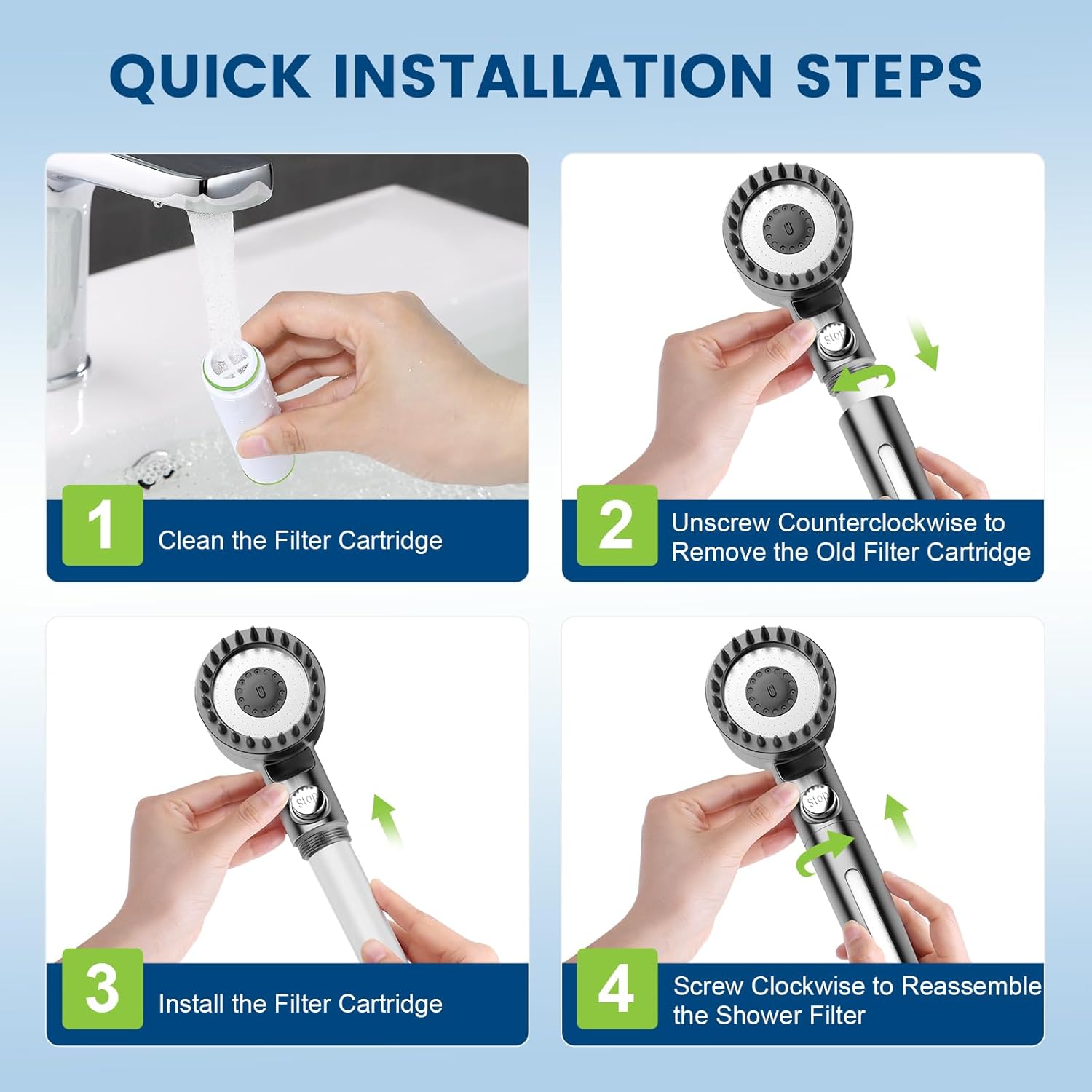 QUICK INSTALLATION STEPS

1 Clean the Filter Cartridge

Stop

2 Unscrew Counterclockwise to Remove the Old Filter Cartridge

Stop

3 Install the Filter Cartridge

Stop

4 Screw Clockwise to Reassemble the Shower Filter