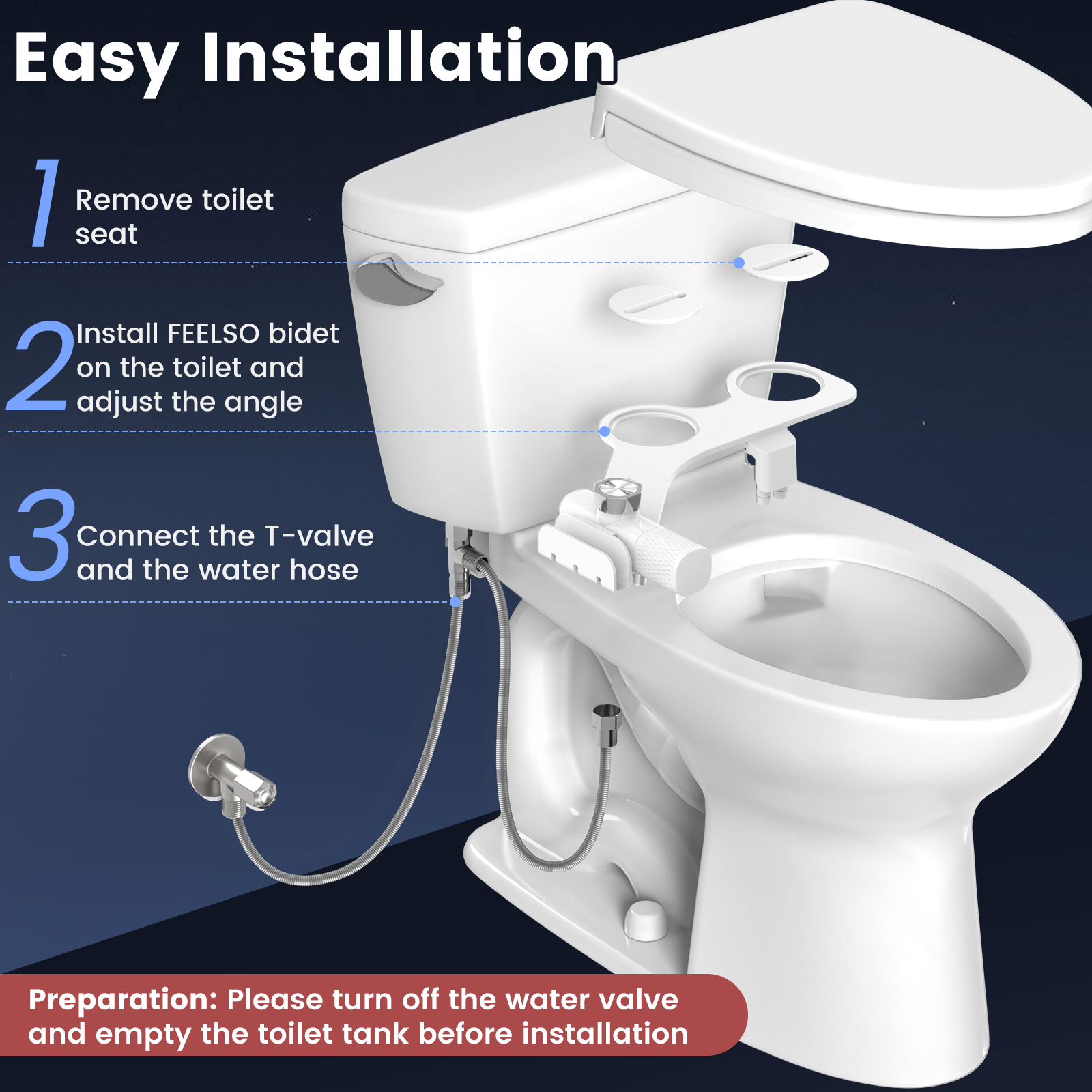 Easy Installation

1 Remove toilet seat

2 Install FEELSO bidet on the toilet and adjust the angle

3 Connect the T-valve and the water hose

Preparation: Please turn off the water valve and empty the toilet tank before installation