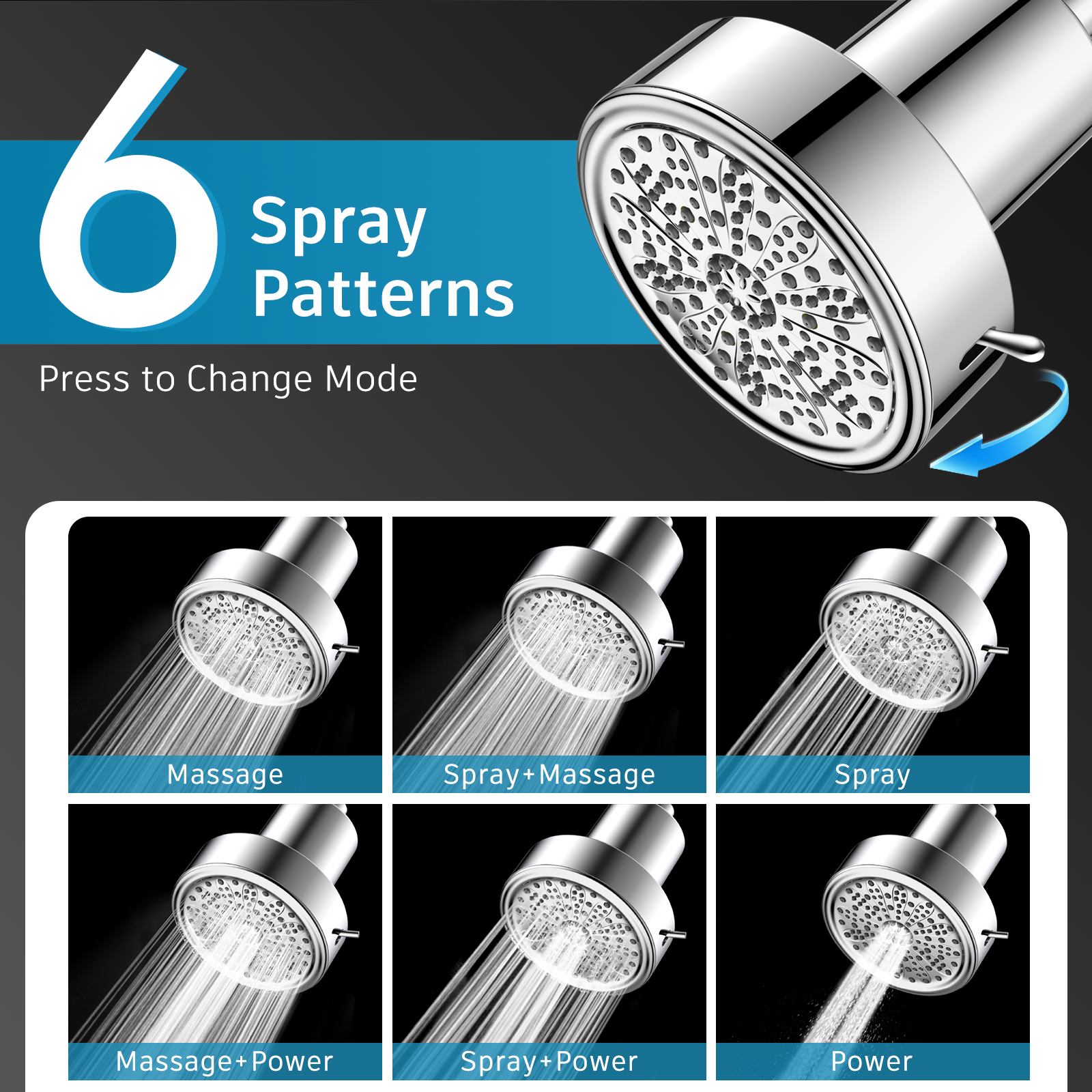 6 Spray Patterns

Press to Change Mode

Massage

Spray+Massage

Spray

Massage+Power

Spray+Power

Power